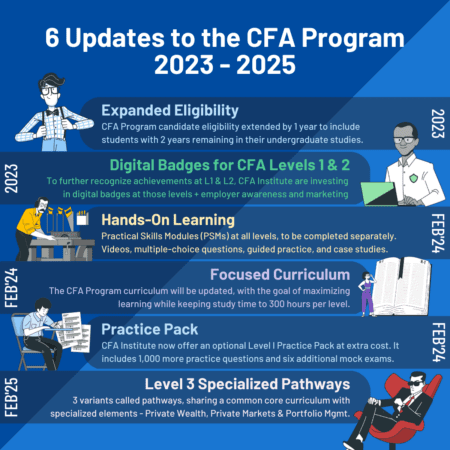 6 Updates to the CFA Program 2023 - 2025

Expanded Eligibility
CFA Program candidate eligibility extended by 1 year to include students with 2 years remaining in their undergraduate studies.

2023

2023

Digital Badges for CFA Levels 1 & 2
To further recognize achievements at L1 & L2, CFA Institute are investing in digital badges at those levels + employer awareness and marketing

Hands-On Learning
Practical Skills Modules (PSMs) at all levels, to be completed separately. Videos, multiple-choice questions, guided practice, and case studies.

FEB'24

FEB'24

Focused Curriculum
The CFA Program curriculum will be updated, with the goal of maximizing learning while keeping study time to 300 hours per level.

Practice Pack
CFA Institute now offer an optional Level I Practice Pack at extra cost. It includes 1,000 more practice questions and six additional mock exams.

FEB'24

FEB'25

Level 3 Specialized Pathways
3 variants called pathways, sharing a common core curriculum with specialized elements - Private Wealth, Private Markets & Portfolio Mgmt.